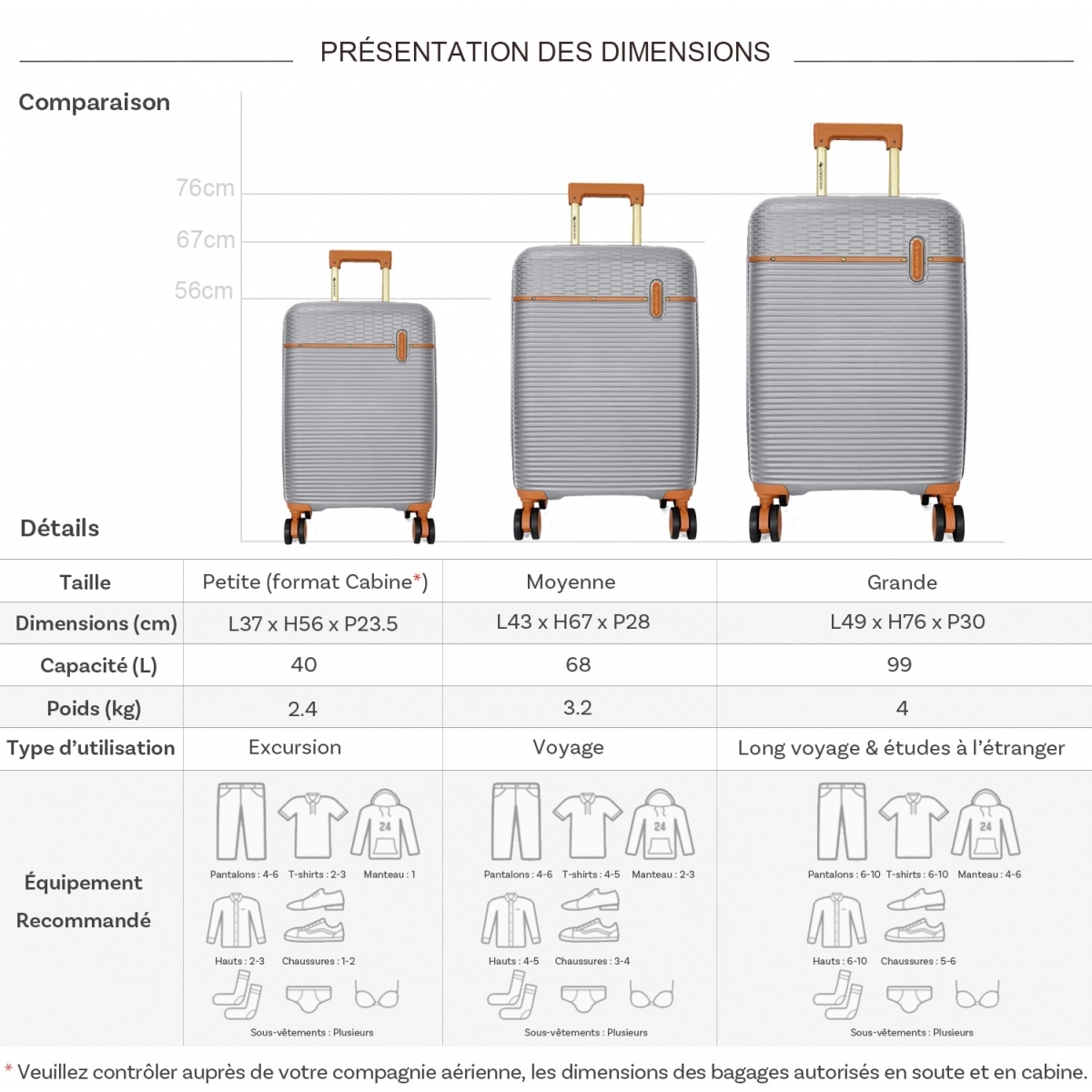 PRÉSENTATION DES DIMENSIONS

Comparaison

76cm
67cm
56cm

Détails

| Taille | Petite (format Cabine*) | Moyenne | Grande |
|---|---|---|---|
| Dimensions (cm) | L37 x H56 x P23.5 | L43 x H67 x P28 | L49 x H76 x P30 |
| Capacité (L) | 40 | 68 | 99 |
| Poids (kg) | 2.4 | 3.2 | 4 |
| Type d'utilisation | Excursion | Voyage | Long voyage & études à l'étranger |
| Équipement Recommandé | 24 Pantalons : 4-6 T-shirts : 2-3 Manteau : 1 Hauts : 2-3 Chaussures : 1-2 Sous-vêtements : Plusieurs | 24 Pantalons : 4-6 T-shirts : 4-5 Manteau : 2-3 Hauts : 4-5 Chaussures : 3-4 Sous-vêtements : Plusieurs | 24 Pantalons : 6-10 T-shirts : 6-10 Manteau : 4-6 Hauts : 6-10 Chaussures : 5-6 Sous-vêtements : Plusieurs |

* Veuillez contrôler auprès de votre compagnie aérienne, les dimensions des bagages autorisés en soute et en cabine.